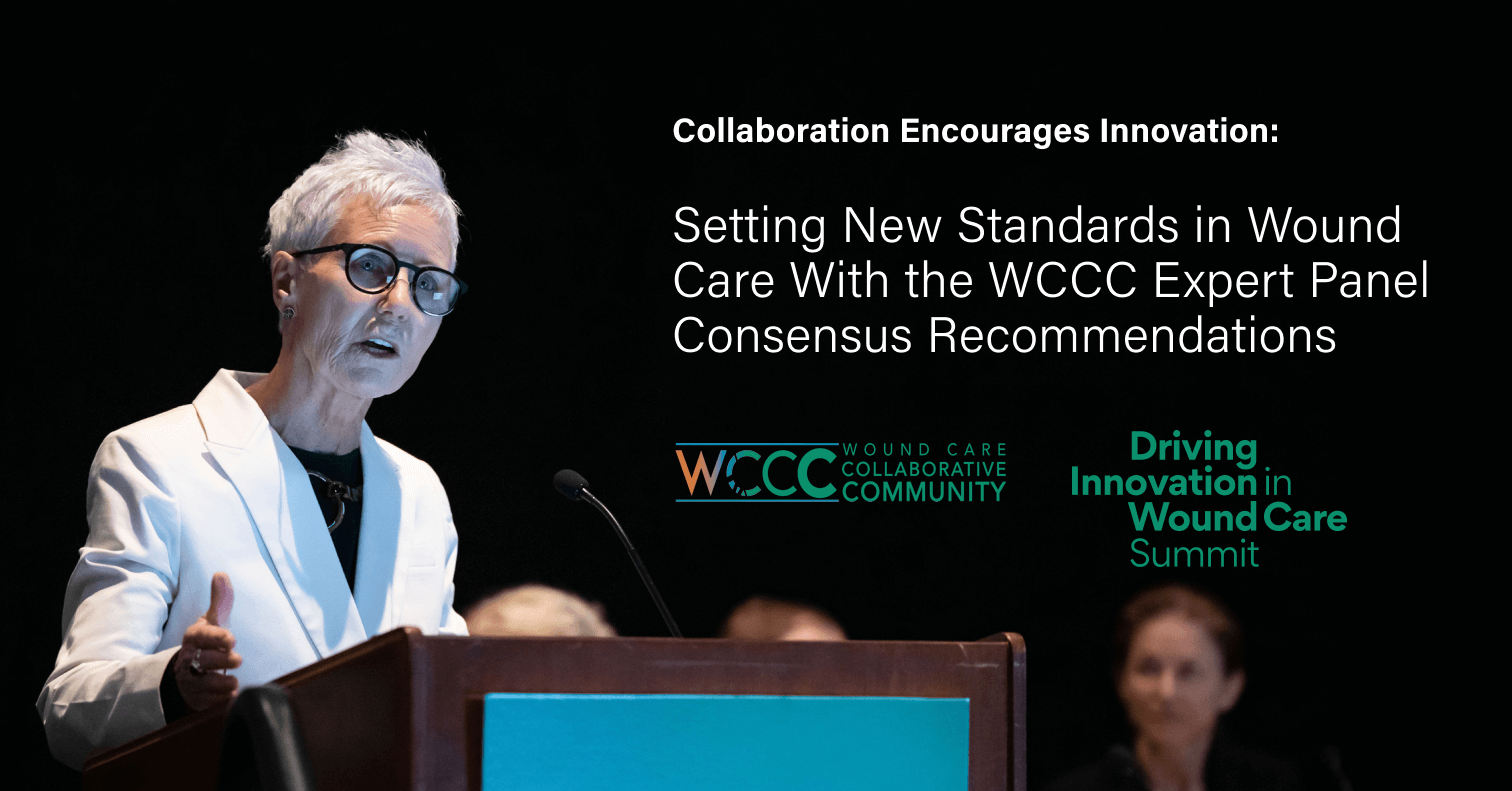 Collaboration Encourages Innovation:

Setting New Standards in Wound Care With the WCCC Expert Panel Consensus Recommendations

WCCC WOUND CARE COLLABORATIVE COMMUNITY

Driving Innovation in Wound Care Summit